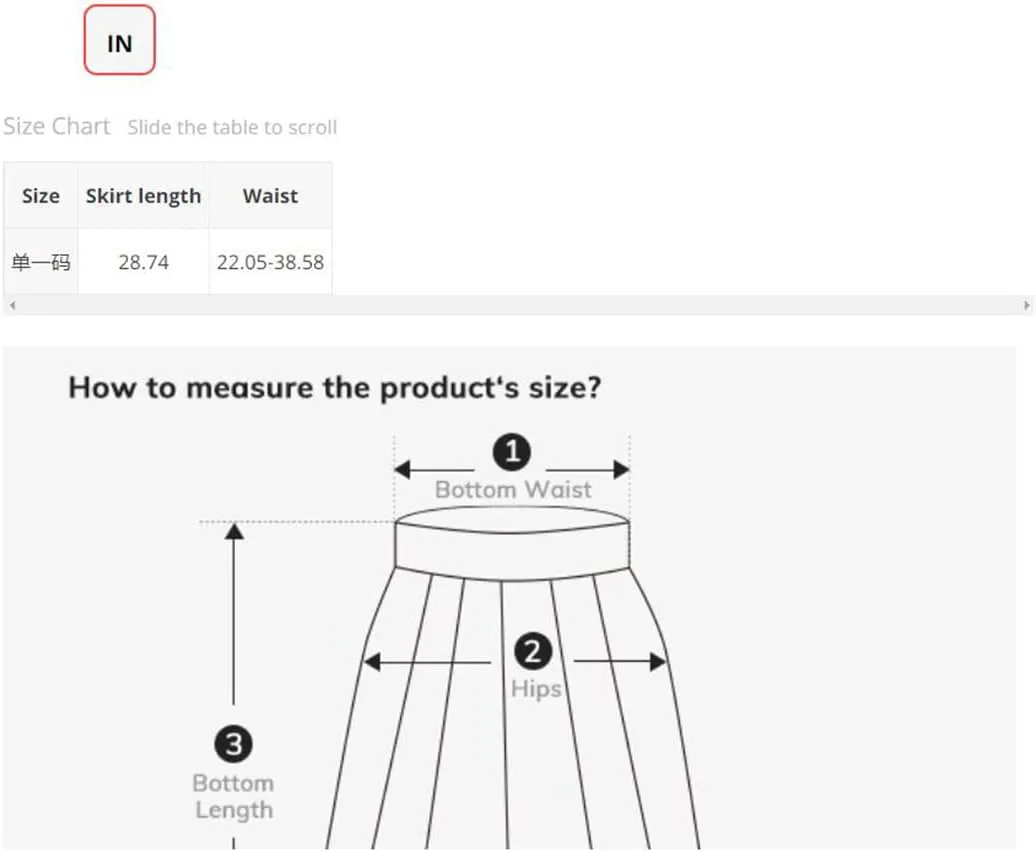 IN

Size Chart Slide the table to scroll

| Size | Skirt length | Waist |
|---|---|---|
| 单一码 | 28.74 | 22.05-38.58 |

How to measure the product's size?

1
Bottom Waist

2
Hips

3
Bottom Length